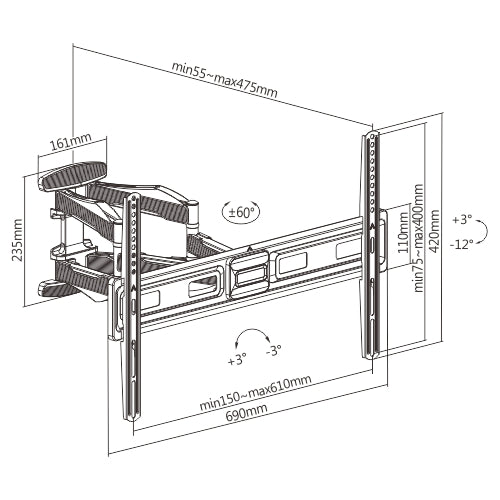 min55~max475mm

161mm

235mm

±60°

110mm

min75~max400mm

420mm

+3°

-12°

+3°

-3°

min150~max610mm

690mm